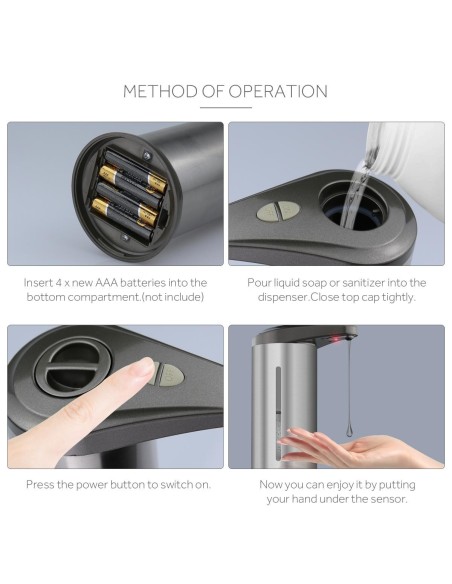 METHOD OF OPERATION

Insert 4 x new AAA batteries into the bottom compartment.(not include)

Pour liquid soap or sanitizer into the dispenser.Close top cap tightly.

Press the power button to switch on.

Now you can enjoy it by putting your hand under the sensor.