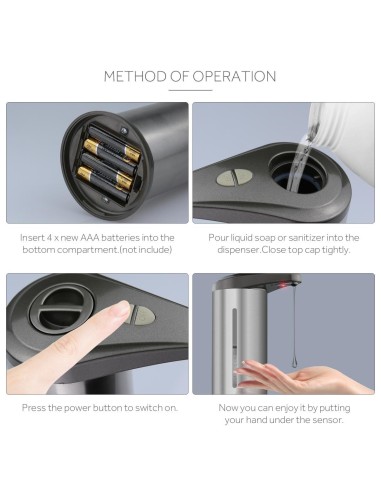 METHOD OF OPERATION

Insert 4 x new AAA batteries into the bottom compartment.(not include)

Pour liquid soap or sanitizer into the dispenser.Close top cap tightly.

Press the power button to switch on.

Now you can enjoy it by putting your hand under the sensor.